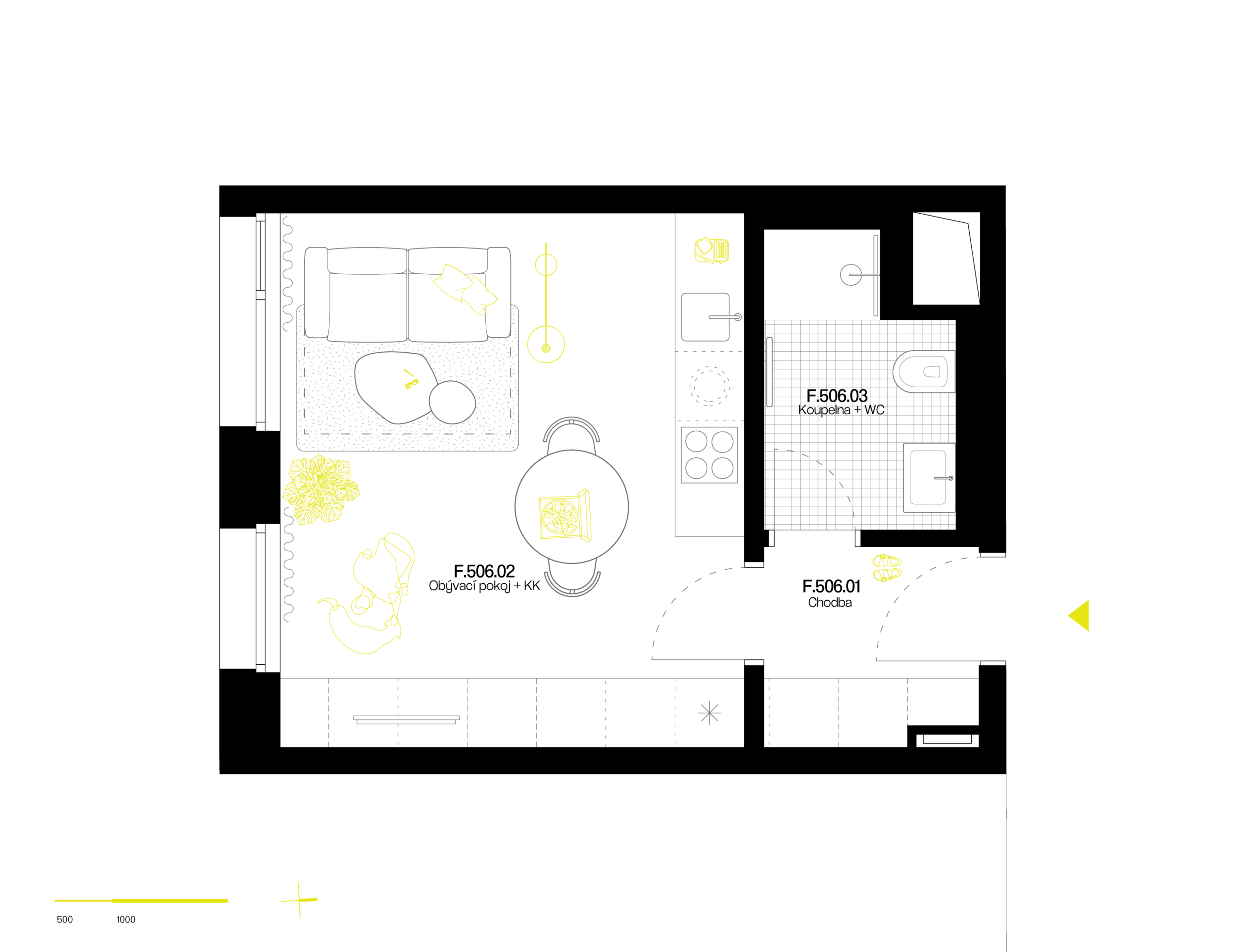 F.506.03
Koupelna + WC

F.506.02
Obývací pokoj + KK

F.506.01
Chodba

500 1000