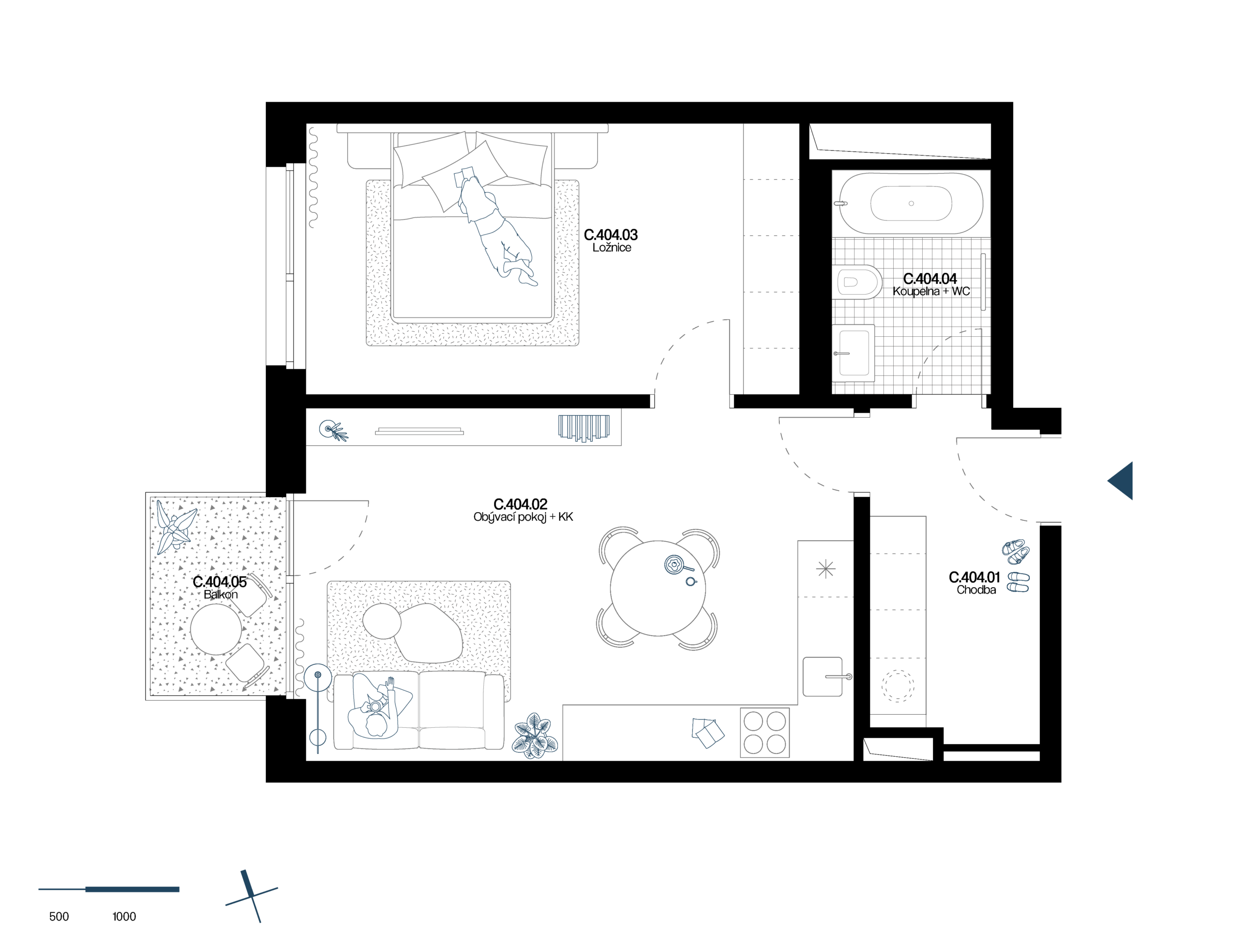 C.404.03
Ložnice

C.404.04
Koupelna + WC

C.404.02
Obývací pokoj + KK

C.404.05
Balkon

C.404.01
Chodba

500 1000