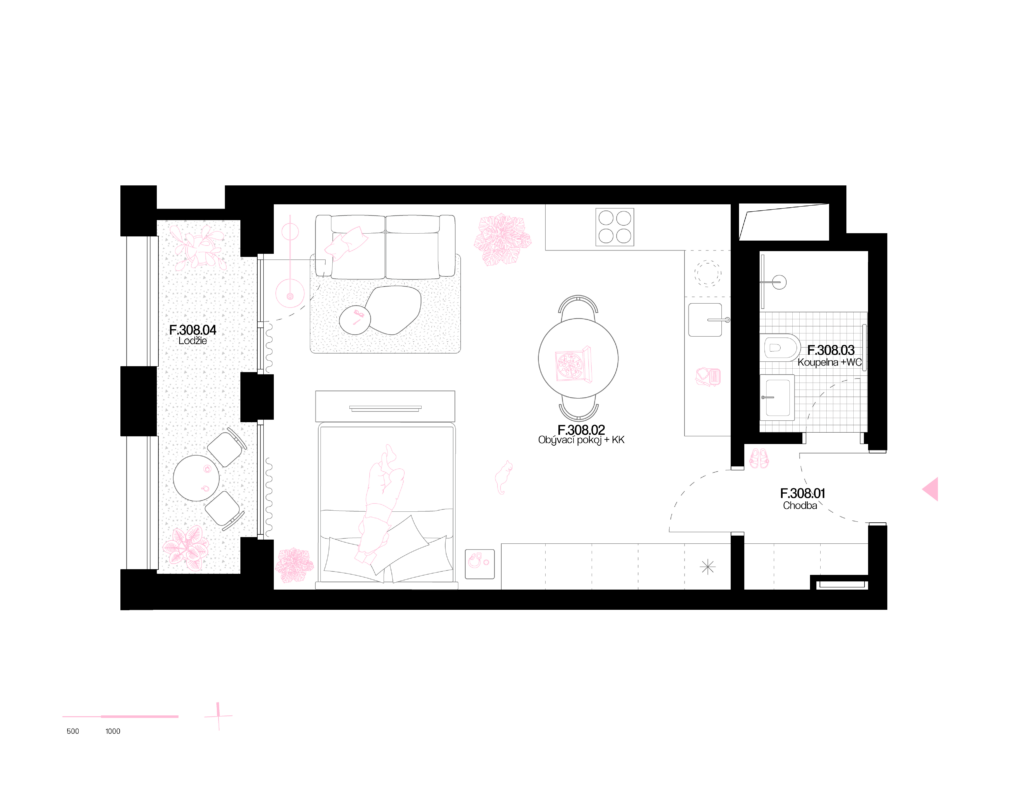 F.308.04
Lodžie

F.308.02
Obývací pokoj + KK

F.308.03
Koupelna +WC

F.308.01
Chodba

500 1000