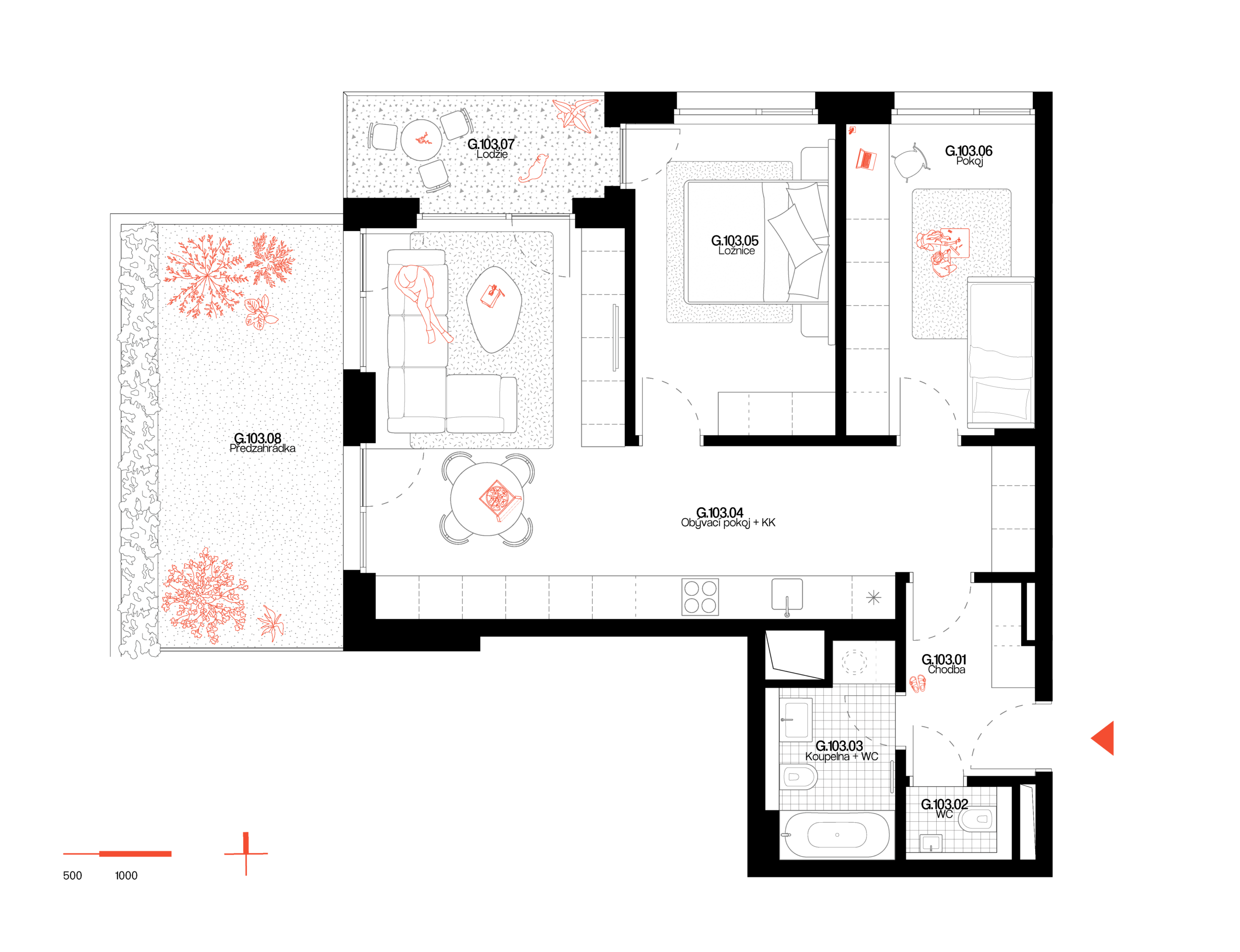 G.103.07
Lodžie

G.103.06
Pokoj

G.103.05
Ložnice

G.103.08
Předzahrádka

G.103.04
Obývací pokoj + KK

G.103.01
Chodba

G.103.03
Koupelna + WC

G.103.02
WC

500 1000