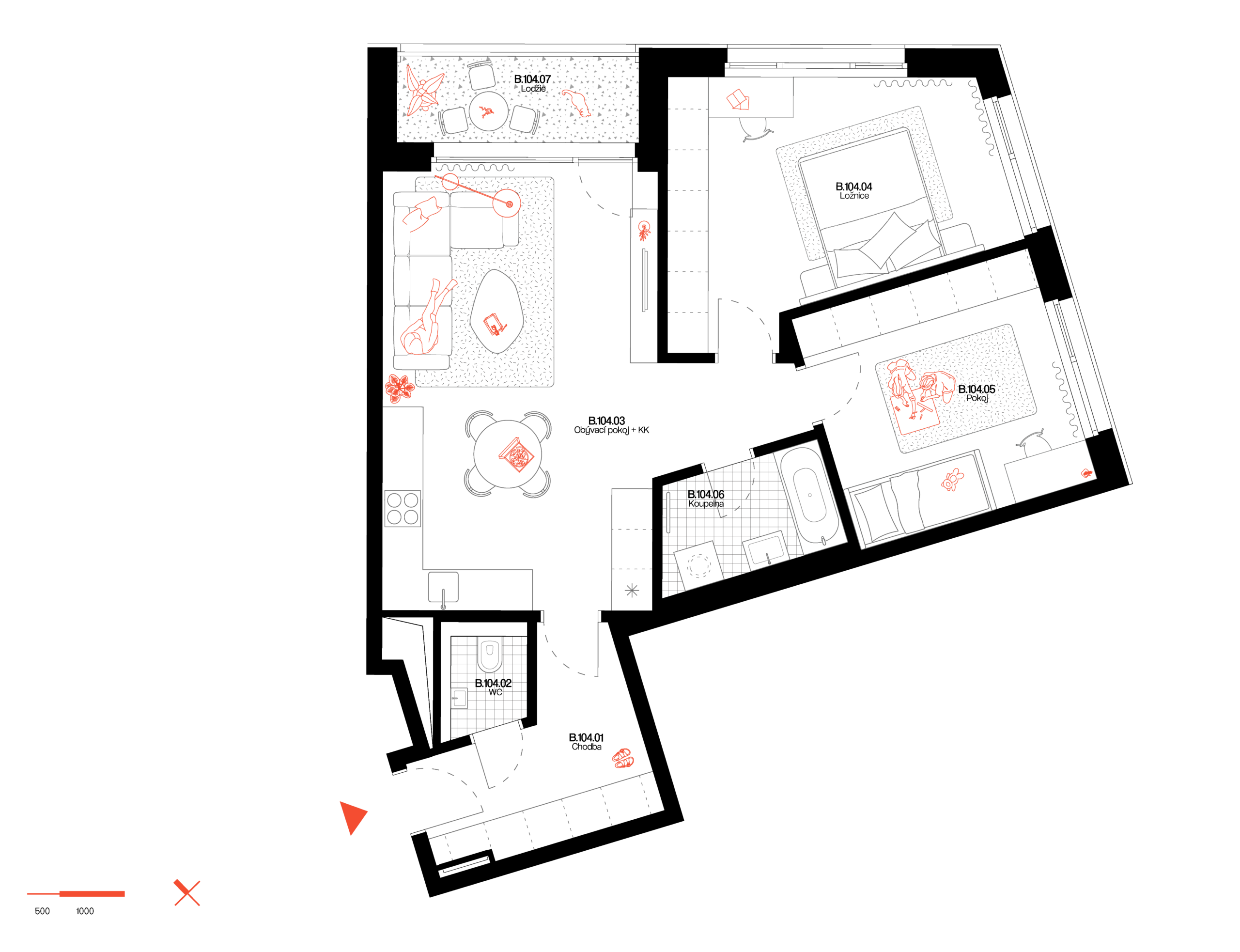 B.104.07
Lodžie

B.104.04
Ložnice

B.104.05
Pokoj

B.104.03
Obývací pokoj + KK

B.104.06
Koupelna

B.104.02
WC

B.104.01
Chodba

500 1000